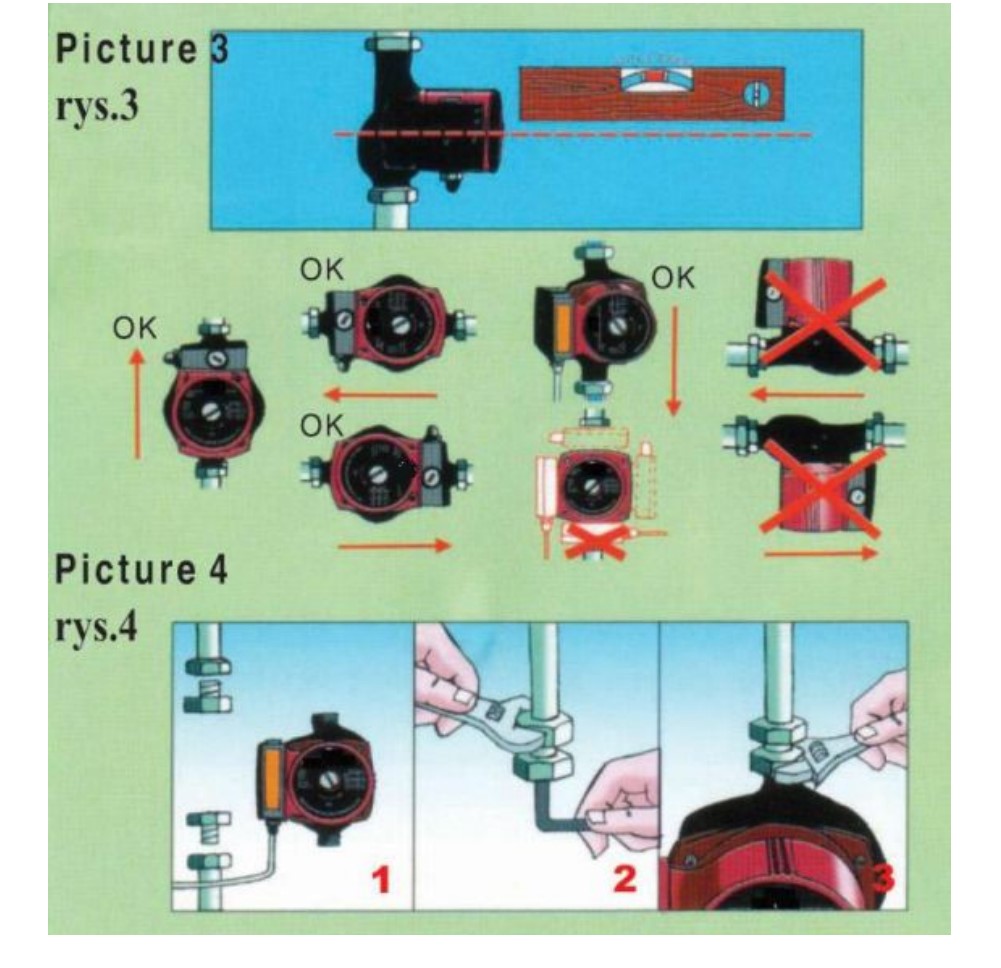 Picture 3
rys.3

OK

OK

OK

OK

Picture 4
rys.4

1

2

3